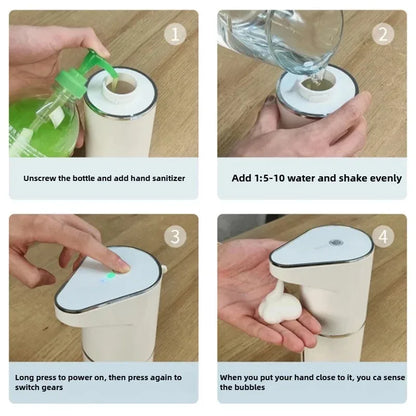 1

Unscrew the bottle and add hand sanitizer

2

Add 1:5-10 water and shake evenly

3

Long press to power on, then press again to switch gears

4

When you put your hand close to it, you ca sense the bubbles